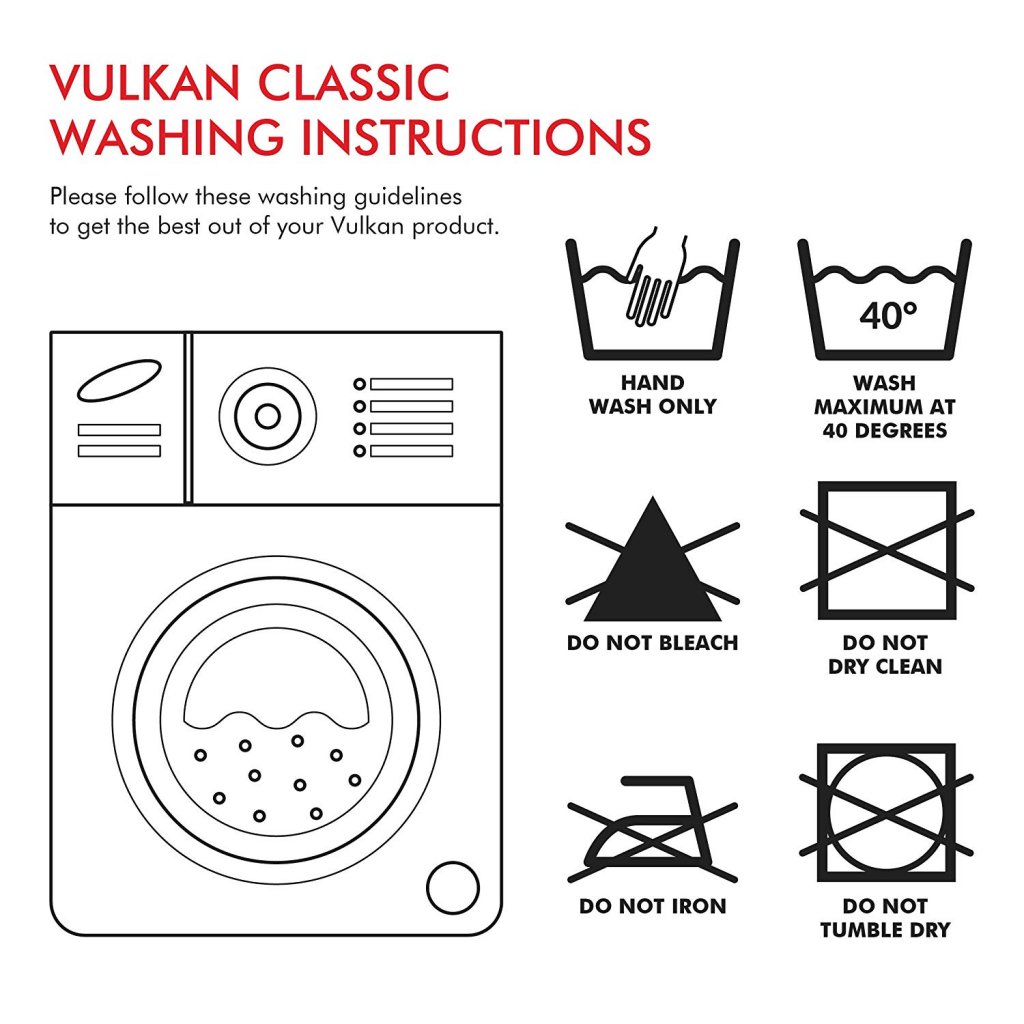 VULKAN CLASSIC
WASHING INSTRUCTIONS

Please follow these washing guidelines to get the best out of your Vulkan product.

HAND
WASH ONLY

40°

WASH
MAXIMUM AT
40 DEGREES

DO NOT BLEACH

DO NOT
DRY CLEAN

DO NOT IRON

DO NOT
TUMBLE DRY