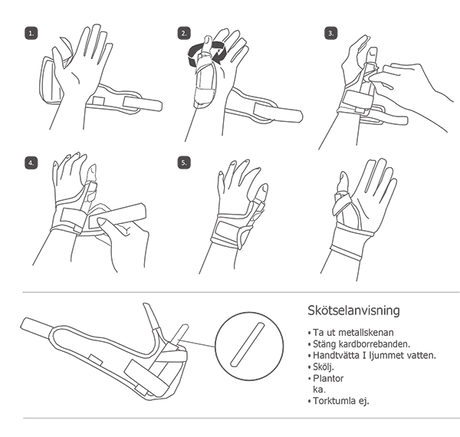 1.

2.

3.

4.

5.

Skötselanvisning

• Ta ut metallskenan
• Stäng kardborrebanden.
• Handtvätta I ljummet vatten.
• Skölj.
• Plantor ka.
• Torktumla ej.